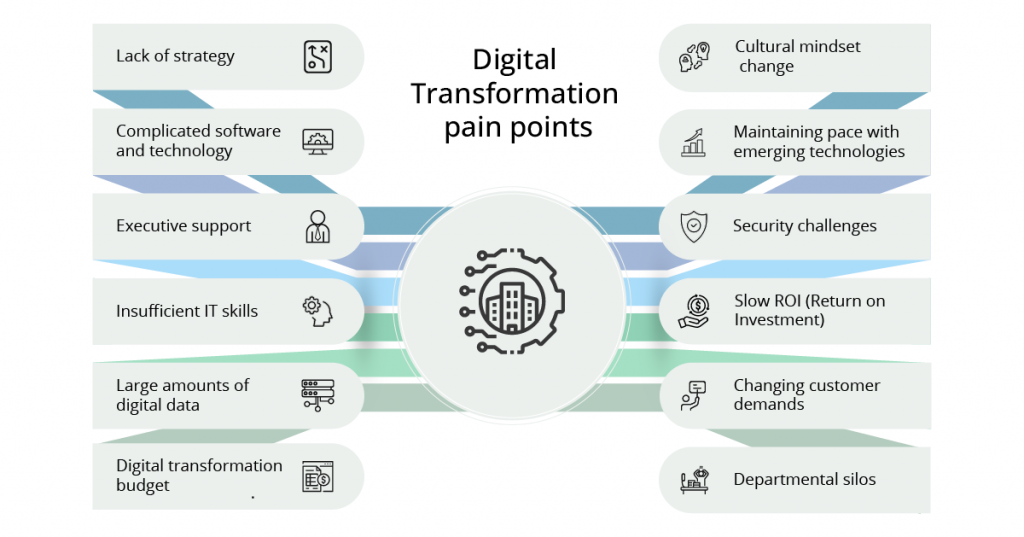 Digital Transformation pain points

Lack of strategy

Complicated software and technology

Executive support

Insufficient IT skills

Large amounts of digital data

Digital transformation budget

Cultural mindset change

Maintaining pace with emerging technologies

Security challenges

Slow ROI (Return on Investment)

Changing customer demands

Departmental silos